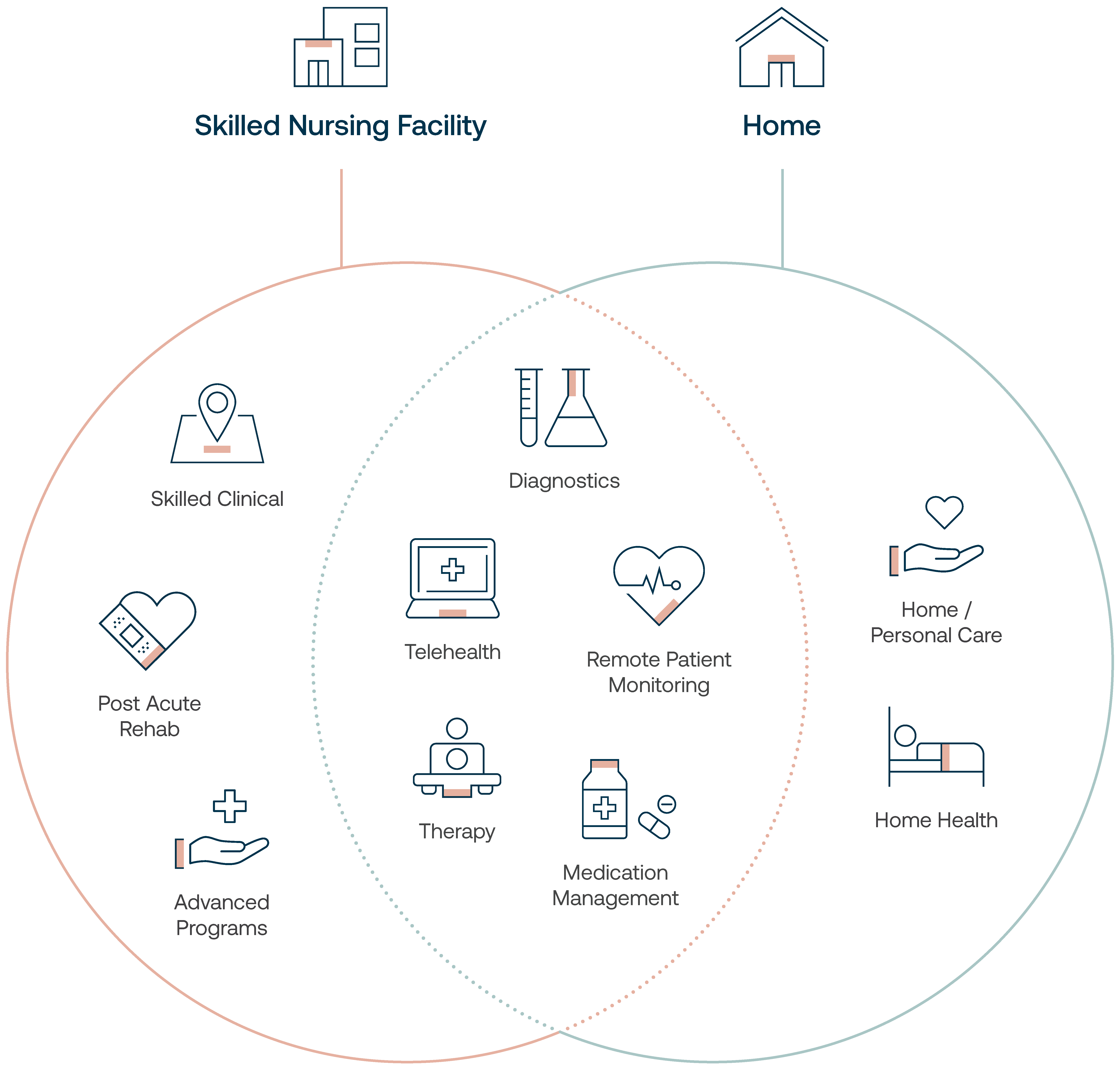 Skilled Nursing Facility

Home

Skilled Clinical

Post Acute Rehab

Advanced Programs

Diagnostics

Telehealth

Remote Patient Monitoring

Therapy

Medication Management

Home / Personal Care

Home Health